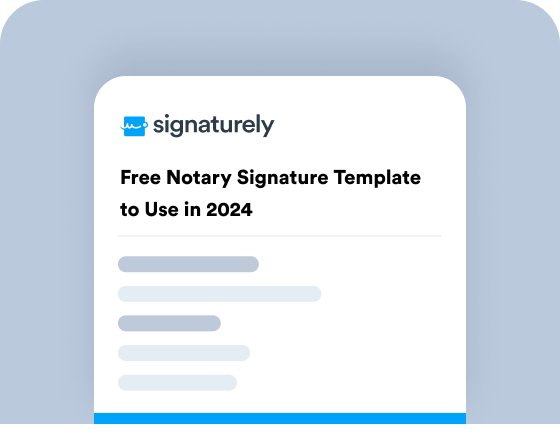 signaturely

Free Notary Signature Template to Use in 2024